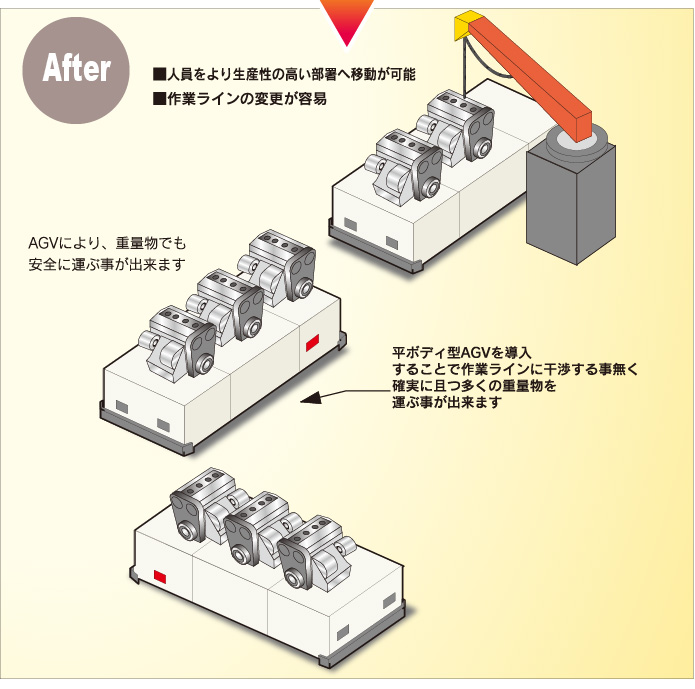 After

■人員をより生産性の高い部署へ移動が可能
■作業ラインの変更が容易

AGVにより、重量物でも安全に運ぶ事が出来ます

平ボディ型AGVを導入することで作業ラインに干渉する事無く確実に且つ多くの重量物を運ぶ事が出来ます